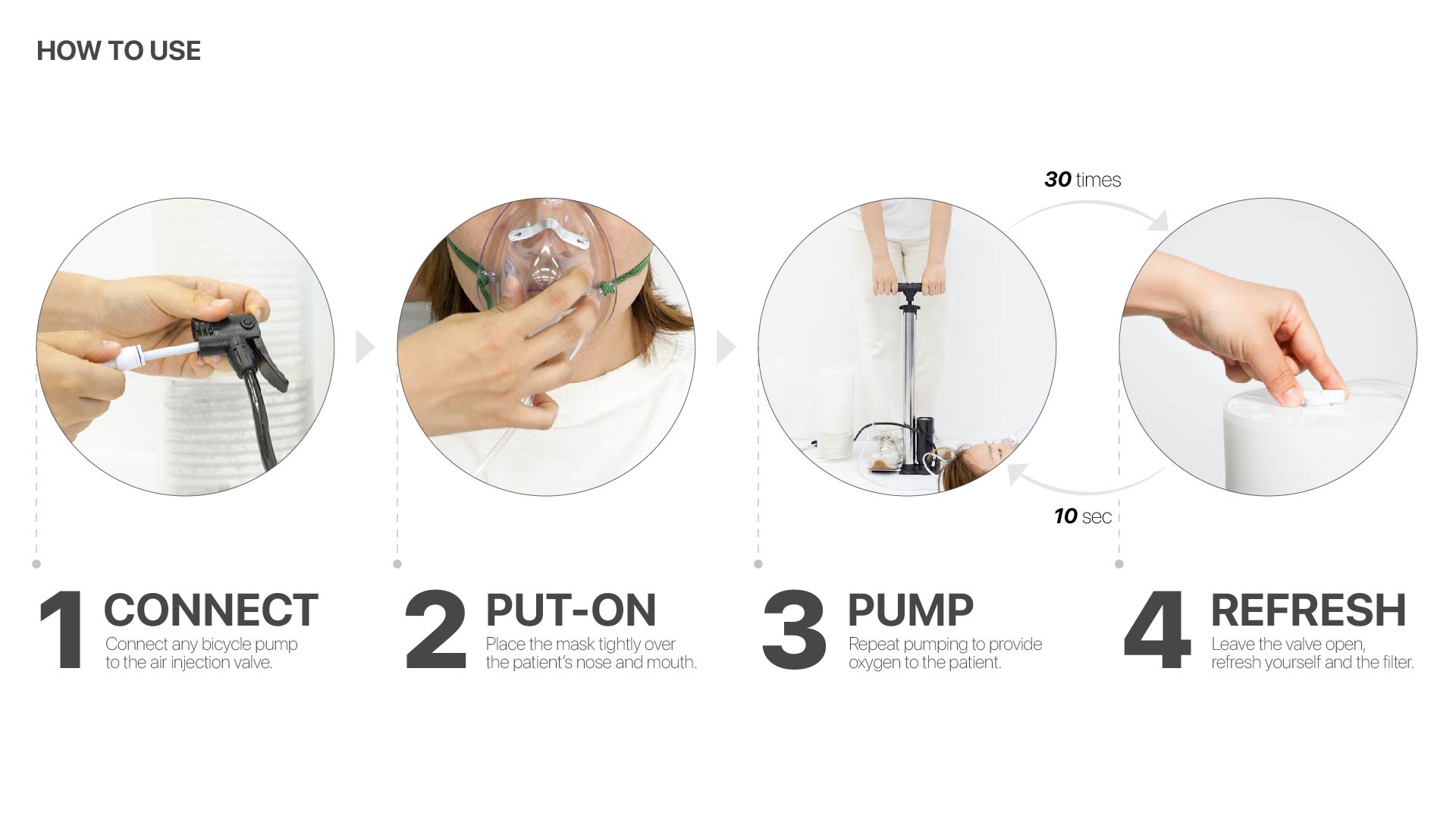 HOW TO USE

30 times

10 sec

1 CONNECT
Connect any bicycle pump to the air injection valve.

2 PUT-ON
Place the mask tightly over the patient's nose and mouth.

3 PUMP
Repeat pumping to provide oxygen to the patient.

4 REFRESH
Leave the valve open, refresh yourself and the filter.